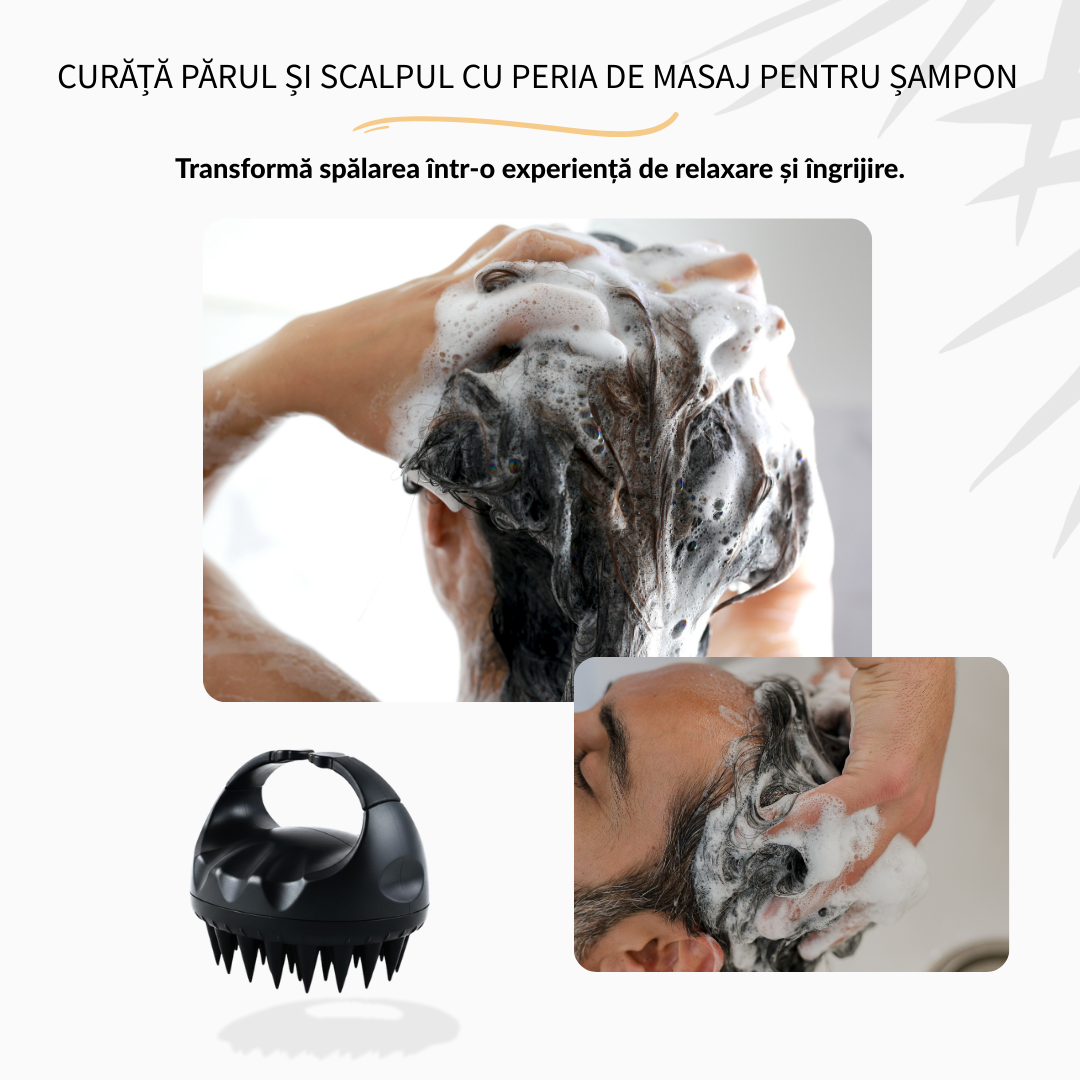 CURĂȚĂ PĂRUL ȘI SCALPUL CU PERIA DE MASAJ PENTRU ȘAMPON

Transformă spălarea într-o experiență de relaxare și îngrijire.